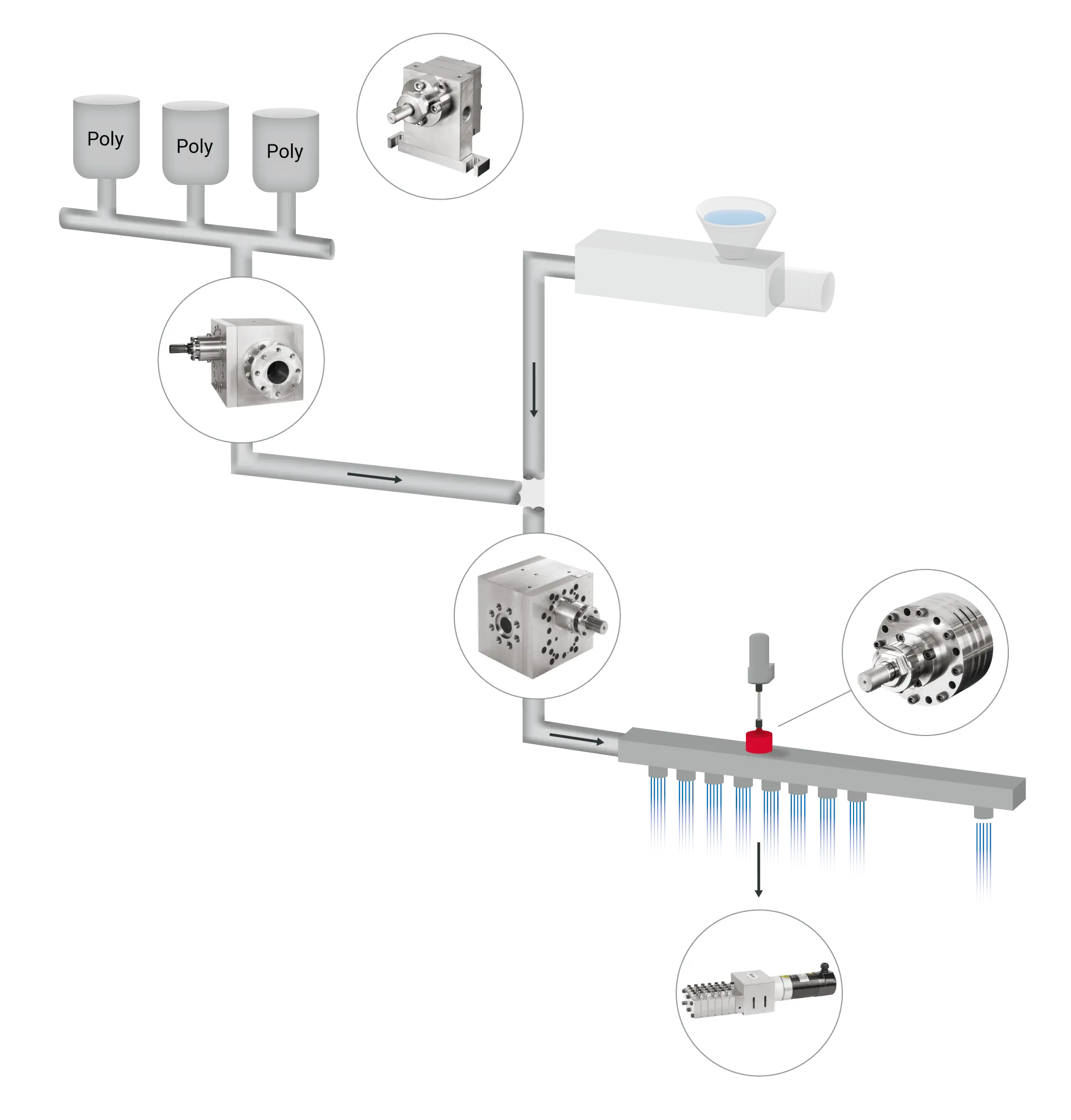 Poly
Poly
Poly